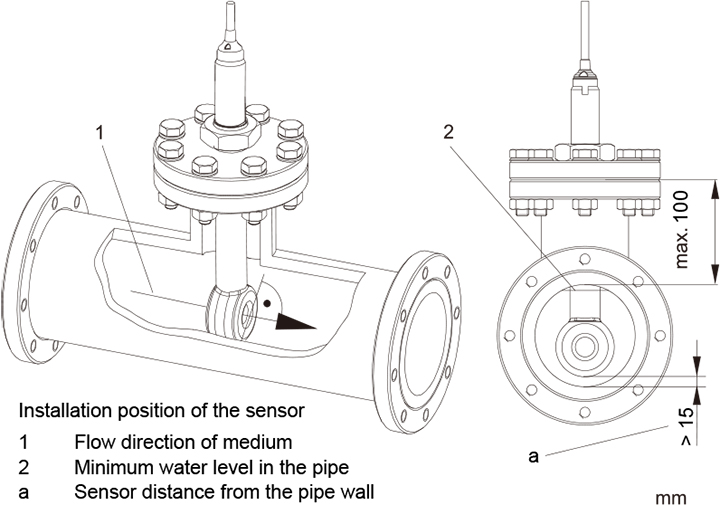 1

2

max. 100

> 15

a

Installation position of the sensor

1 Flow direction of medium
2 Minimum water level in the pipe
a Sensor distance from the pipe wall

mm